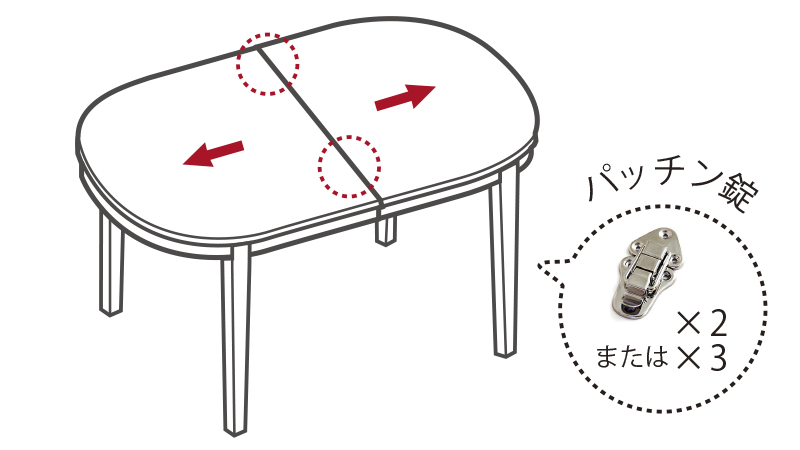 パッチン錠

×2
または ×3