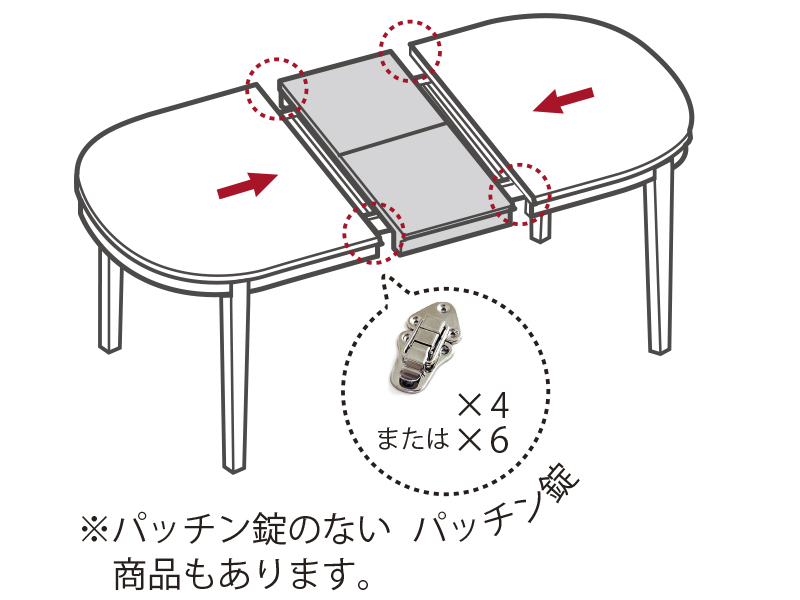 ×4
または×6

パッチン錠

※パッチン錠のない商品もあります。